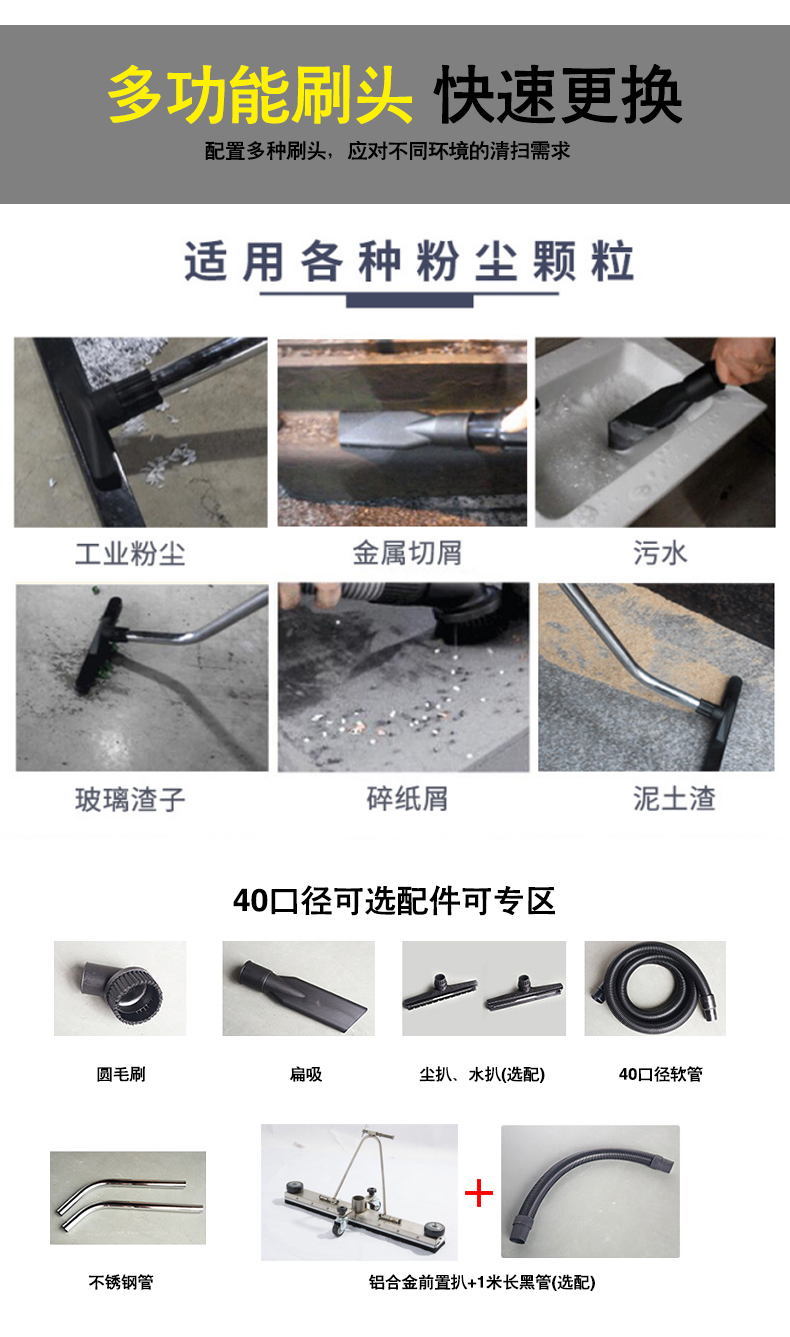 多功能刷头 快速更换
配置多种刷头，应对不同环境的清扫需求

适用各种粉尘颗粒

工业粉尘
金属切屑
污水
玻璃渣子
碎纸屑
泥土渣

40口径可选配件可专区

圆毛刷
扁吸
尘扒、水扒(选配)
40口径软管
不锈钢管
+
铝合金前置扒+1米长黑管(选配)