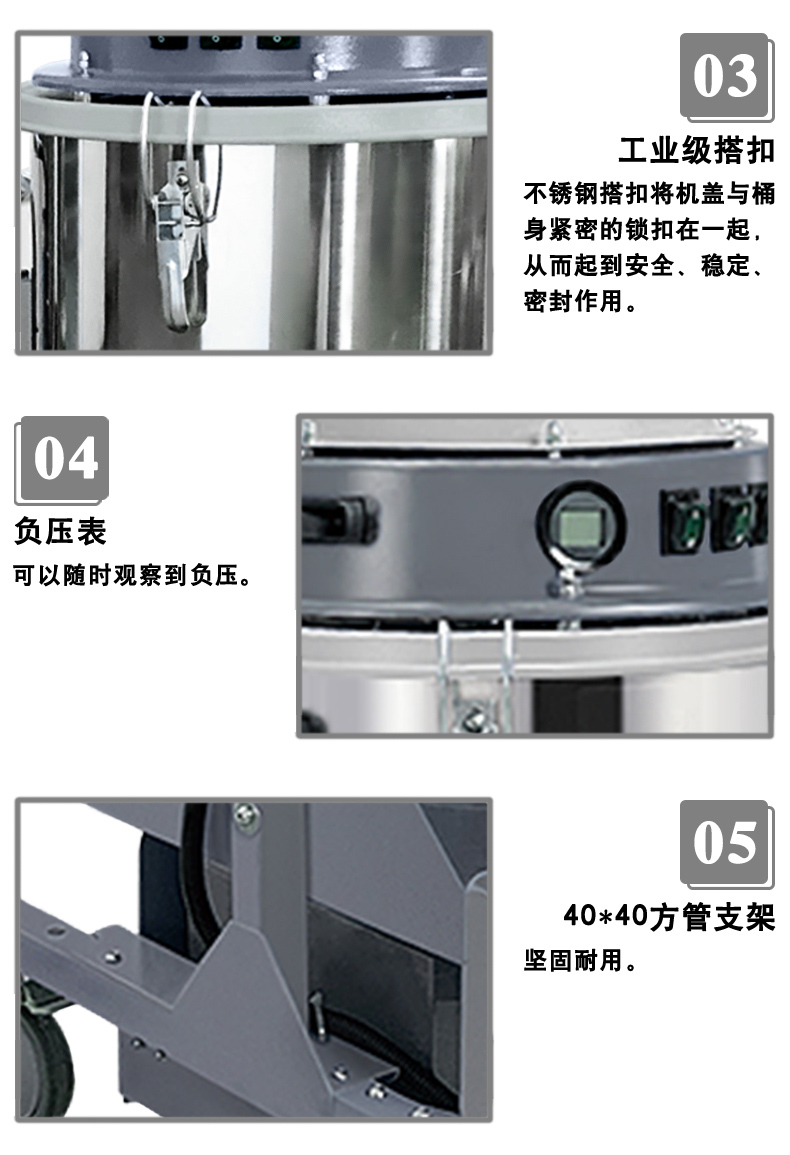 03

工业级搭扣

不锈钢搭扣将机盖与桶身紧密的锁扣在一起，从而起到安全、稳定、密封作用。

04

负压表

可以随时观察到负压。

05

40*40方管支架

坚固耐用。