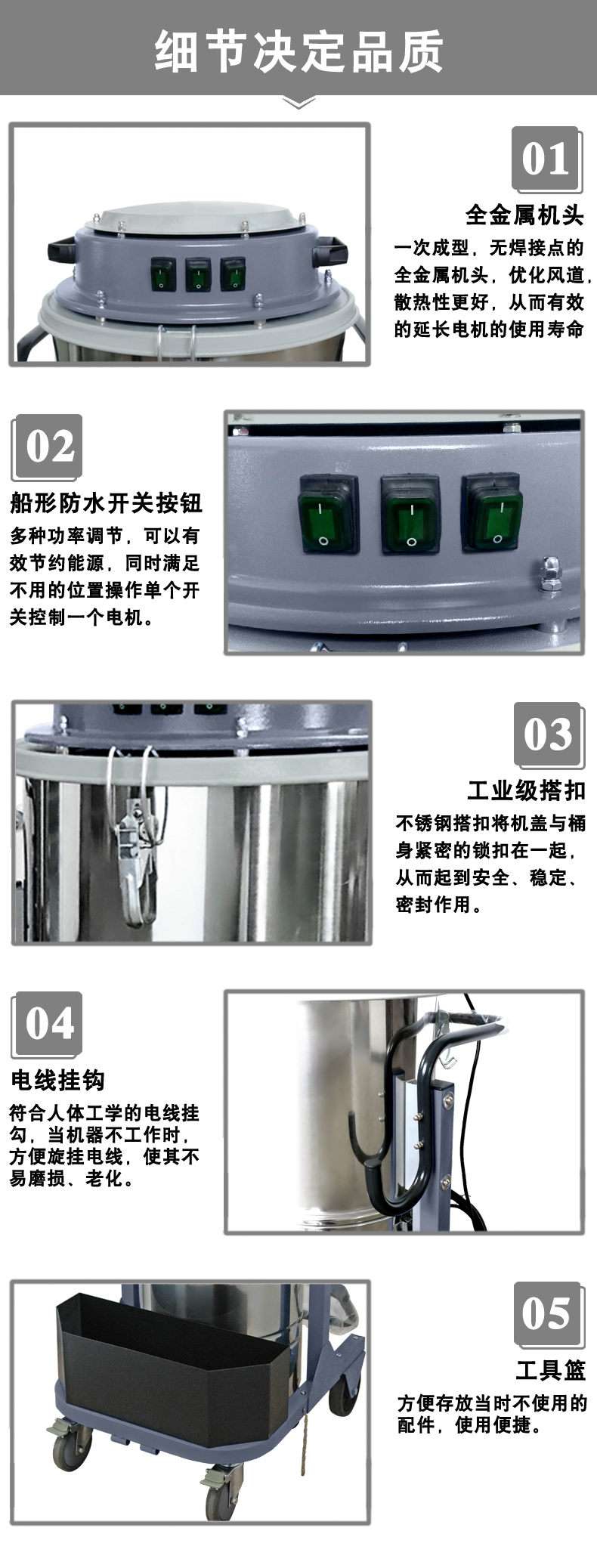 细节决定品质

01

全金属机头

一次成型，无焊接点的全金属机头，优化风道，散热性更好，从而有效的延长电机的使用寿命

02

船形防水开关按钮

多种功率调节，可以有效节约能源，同时满足不用的位置操作单个开关控制一个电机。

03

工业级搭扣

不锈钢搭扣将机盖与桶身紧密的锁扣在一起，从而起到安全、稳定、密封作用。

04

电线挂钩

符合人体工学的电线挂勾，当机器不工作时，方便旋挂电线，使其不易磨损、老化。

05

工具篮

方便存放当时不使用的配件，使用便捷。